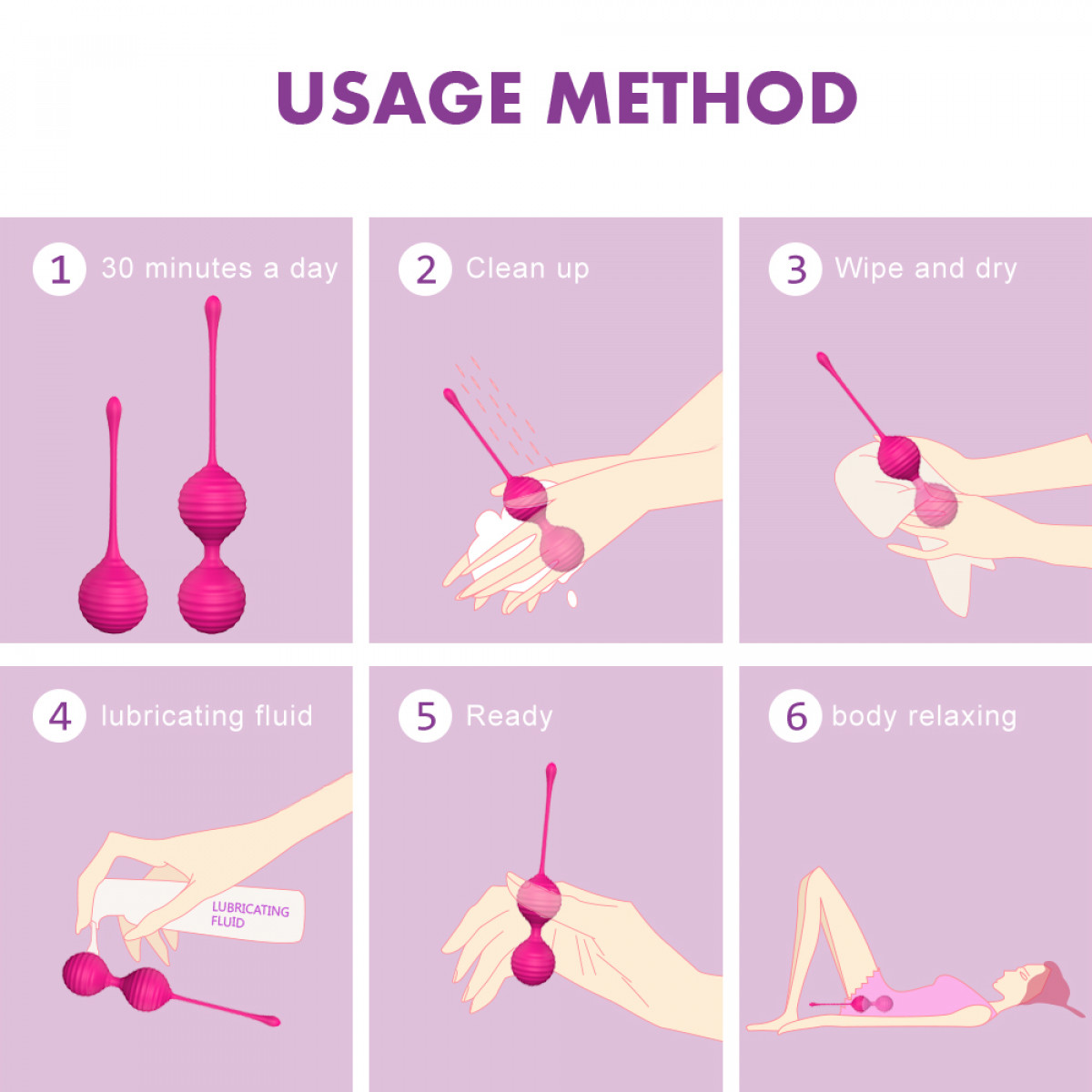 USAGE METHOD

1 30 minutes a day

2 Clean up

3 Wipe and dry

4 lubricating fluid

LUBRICATING FLUID

5 Ready

6 body relaxing